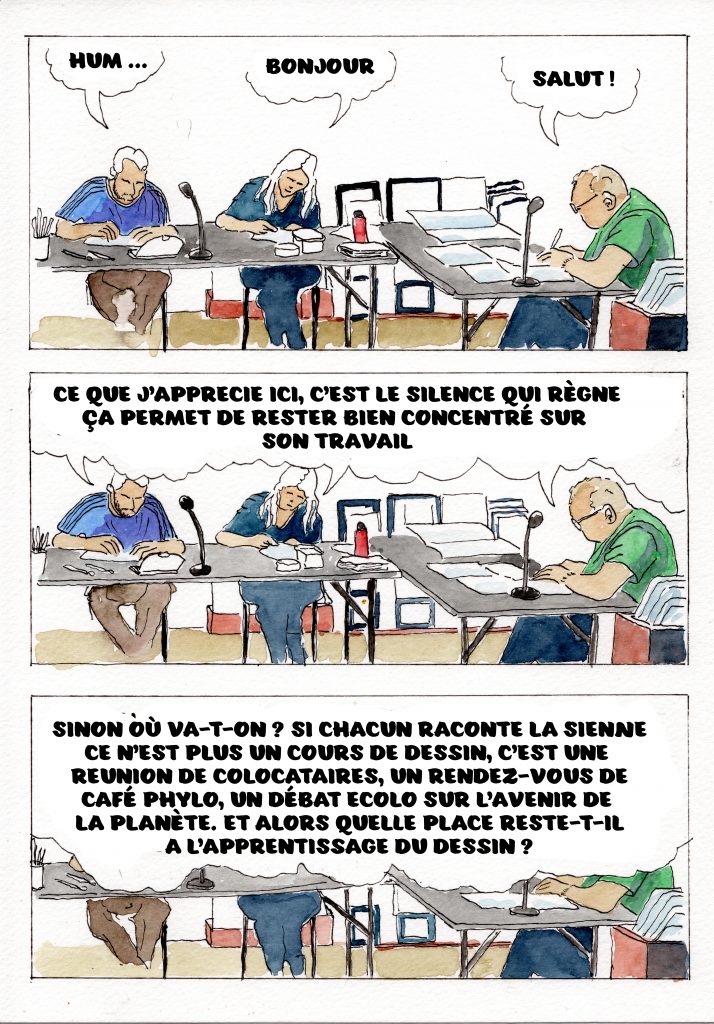 HUM ...

BONJOUR

SALUT !

CE QUE J'APPRECIE ICI, C'EST LE SILENCE QUI RÈGNE ÇA PERMET DE RESTER BIEN CONCENTRÉ SUR SON TRAVAIL

SINON OÙ VA-T-ON ? SI CHACUN RACONTE LA SIENNE CE N'EST PLUS UN COURS DE DESSIN, C'EST UNE REUNION DE COLOCATAIRES, UN RENDEZ-VOUS DE CAFÉ PHYLO, UN DÉBAT ECOLO SUR L'AVENIR DE LA PLANÈTE. ET ALORS QUELLE PLACE RESTE-T-IL A L'APPRENTISSAGE DU DESSIN ?